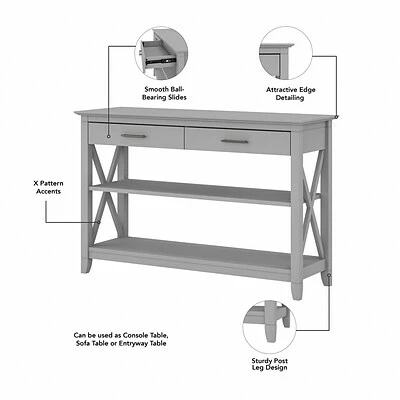 Smooth Ball-Bearing Slides

Attractive Edge Detailing

X Pattern Accents

Can be used as Console Table, Sofa Table or Entryway Table

Sturdy Post Leg Design